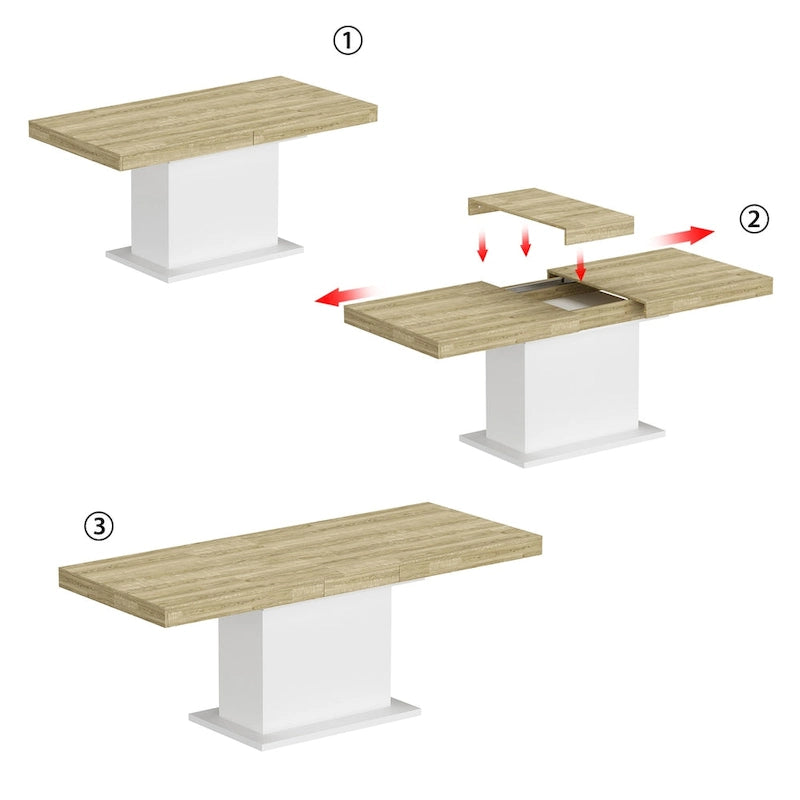 ①
②
③