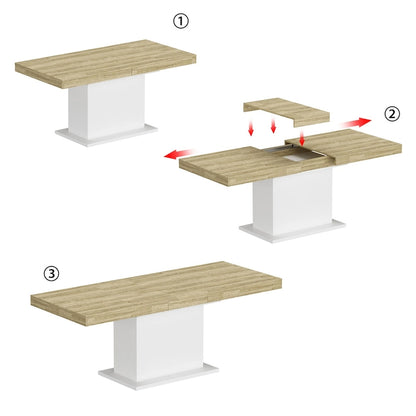 ①

②

③