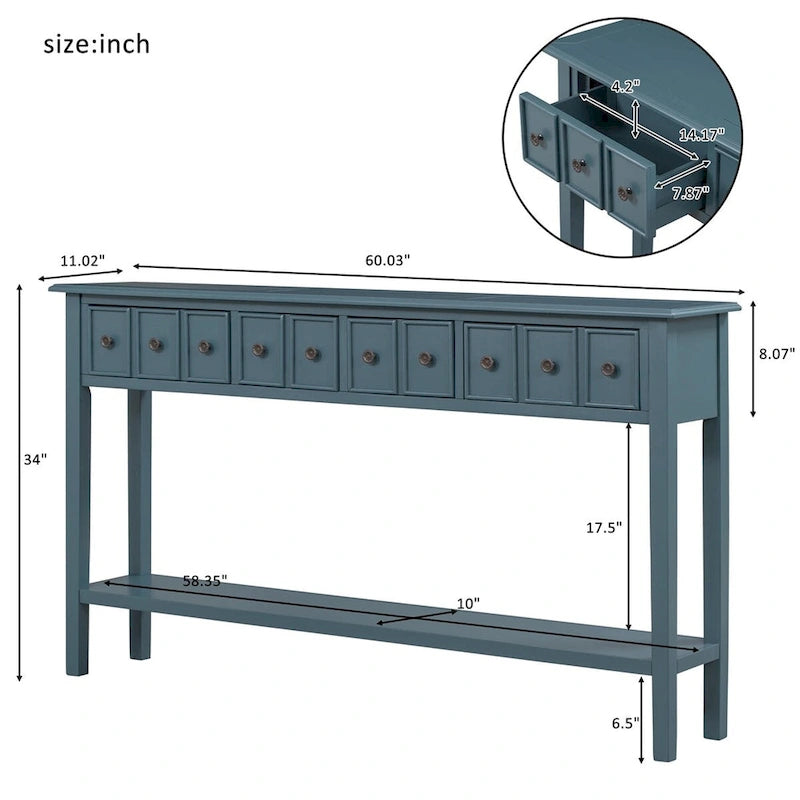 size:inch

4.2"

14.17"

7.87"

11.02"

60.03"

8.07"

34"

17.5"

58.35"

10"

6.5"